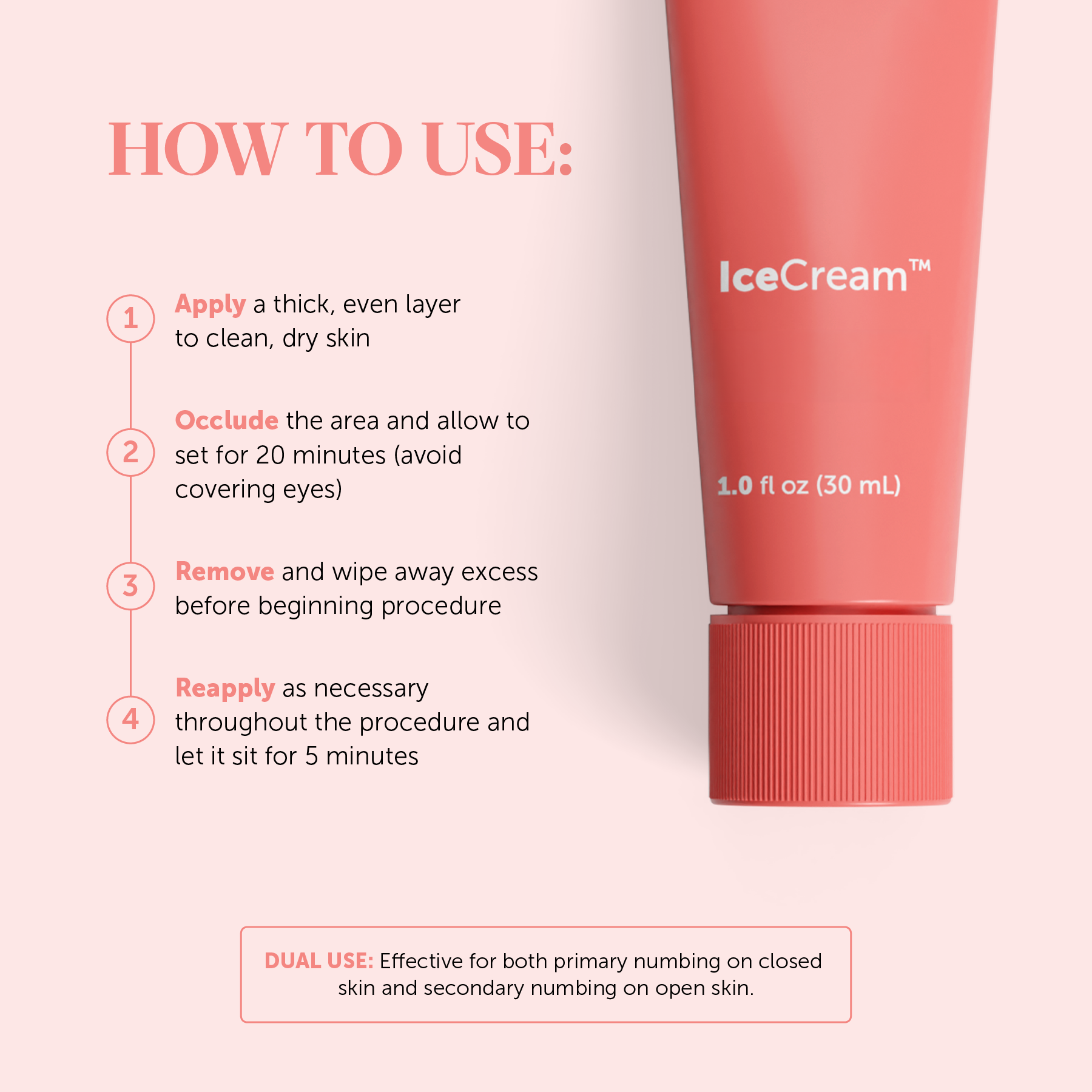 HOW TO USE:

1 Apply a thick, even layer to clean, dry skin

2 Occlude the area and allow to set for 20 minutes (avoid covering eyes)

3 Remove and wipe away excess before beginning procedure

4 Reapply as necessary throughout the procedure and let it sit for 5 minutes

IceCream™

1.0 fl oz (30 mL)

DUAL USE: Effective for both primary numbing on closed skin and secondary numbing on open skin.